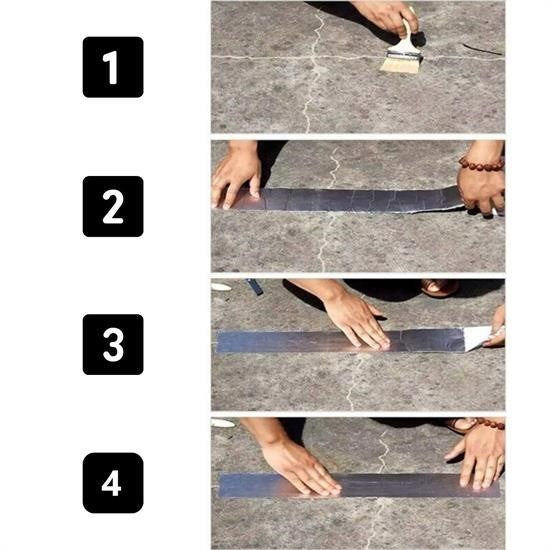 1

2

3

4