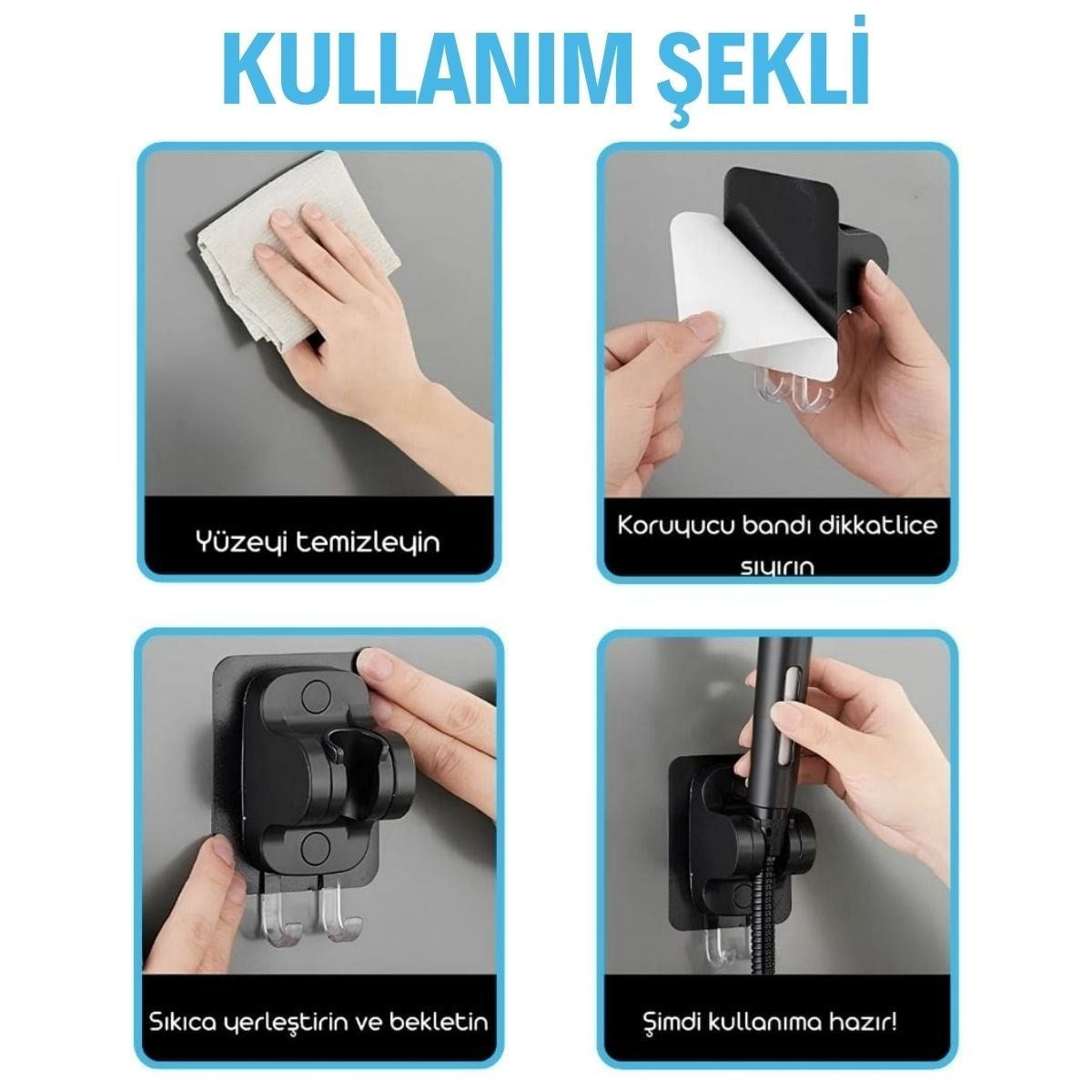 KULLANIM ŞEKLİ

Yüzeyi temizleyin

Koruyucu bandı dikkatlice sıyırın

Sıkıca yerleştirin ve bekletin

Şimdi kullanıma hazır!