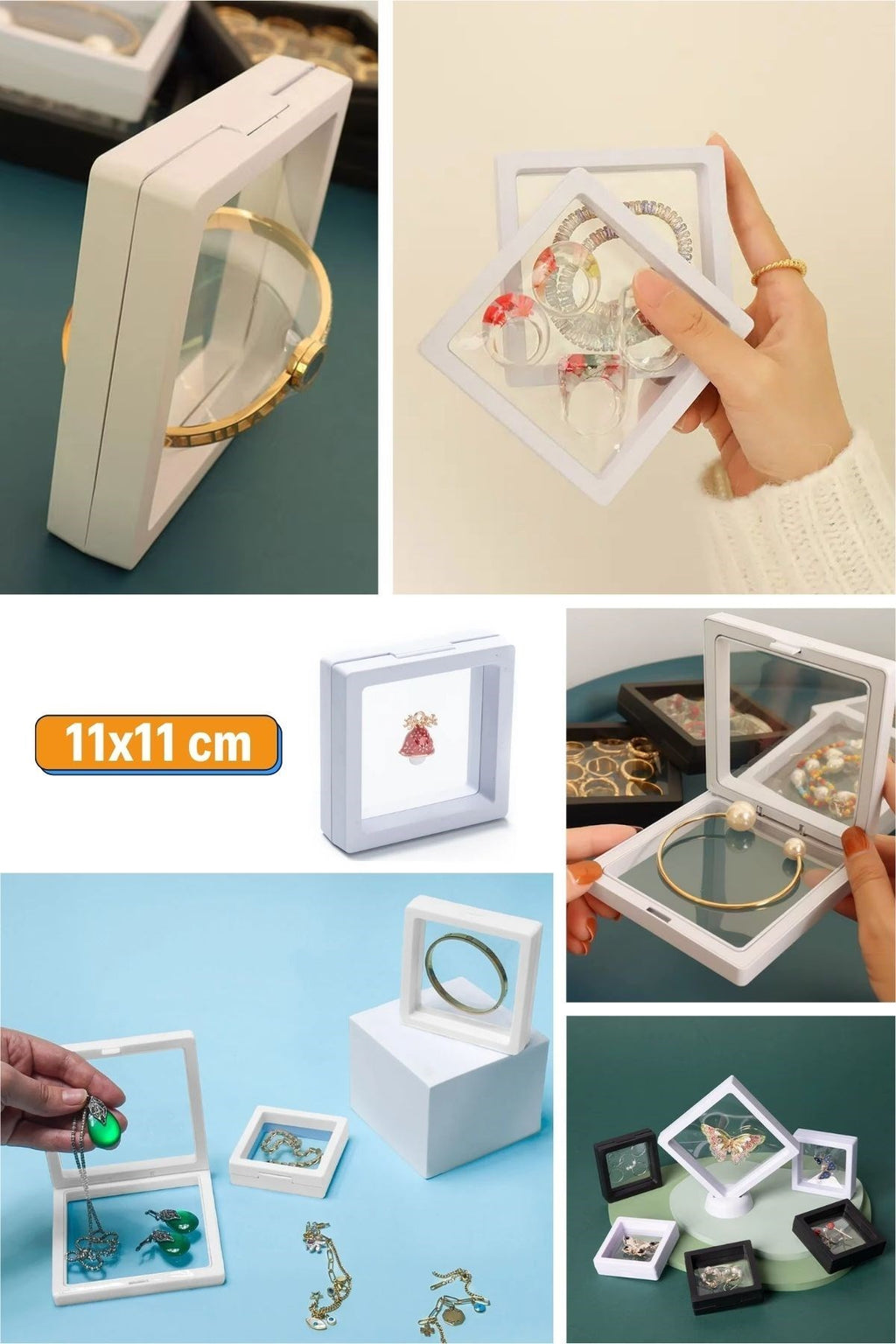 11x11 cm