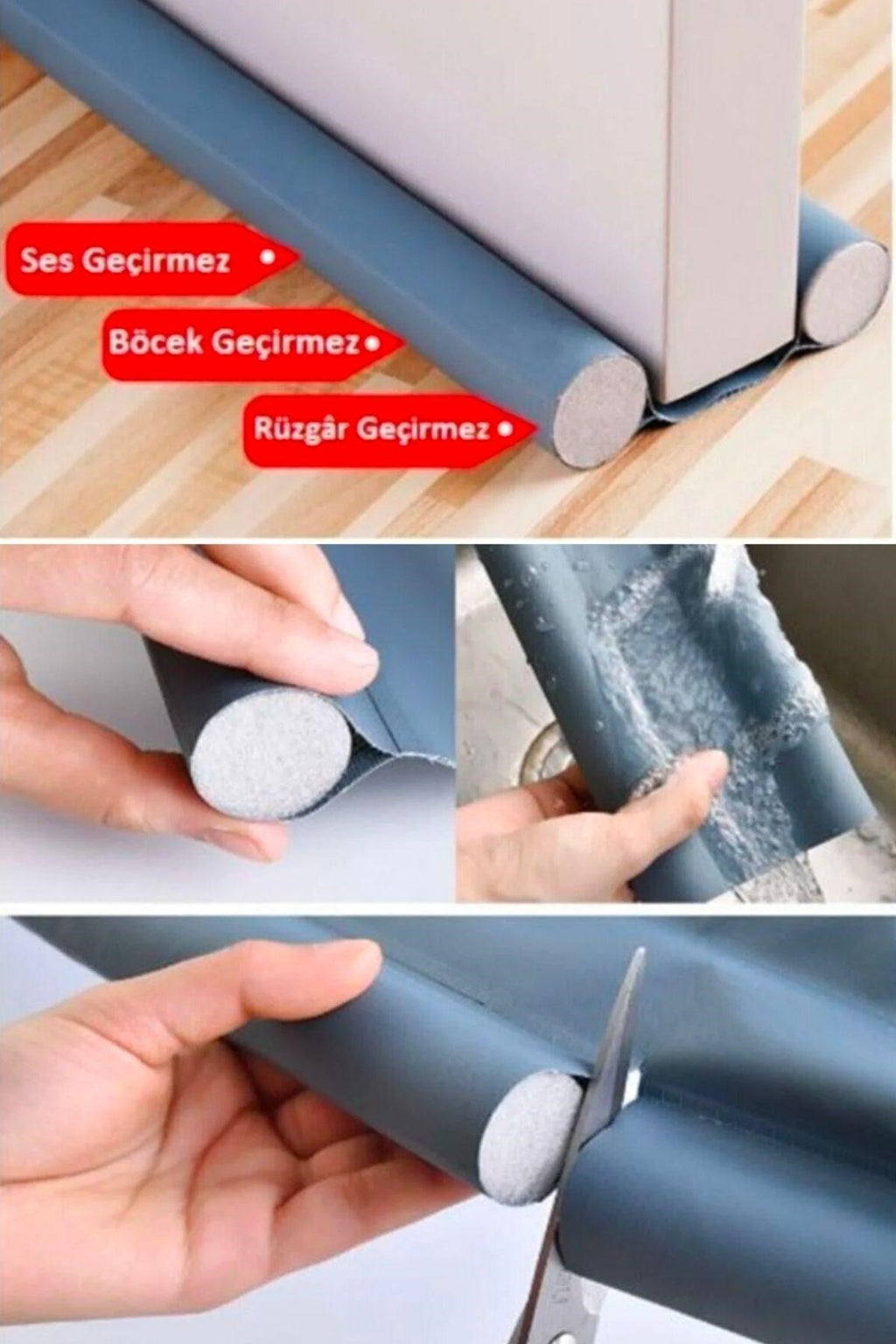 Ses Geçirmez

Böcek Geçirmez

Rüzgâr Geçirmez