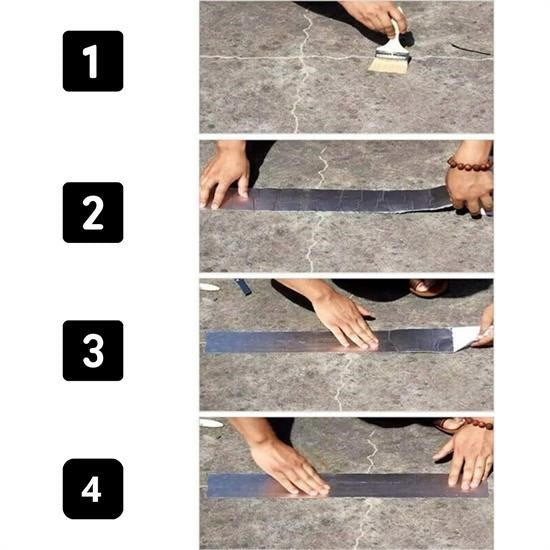 1

2

3

4