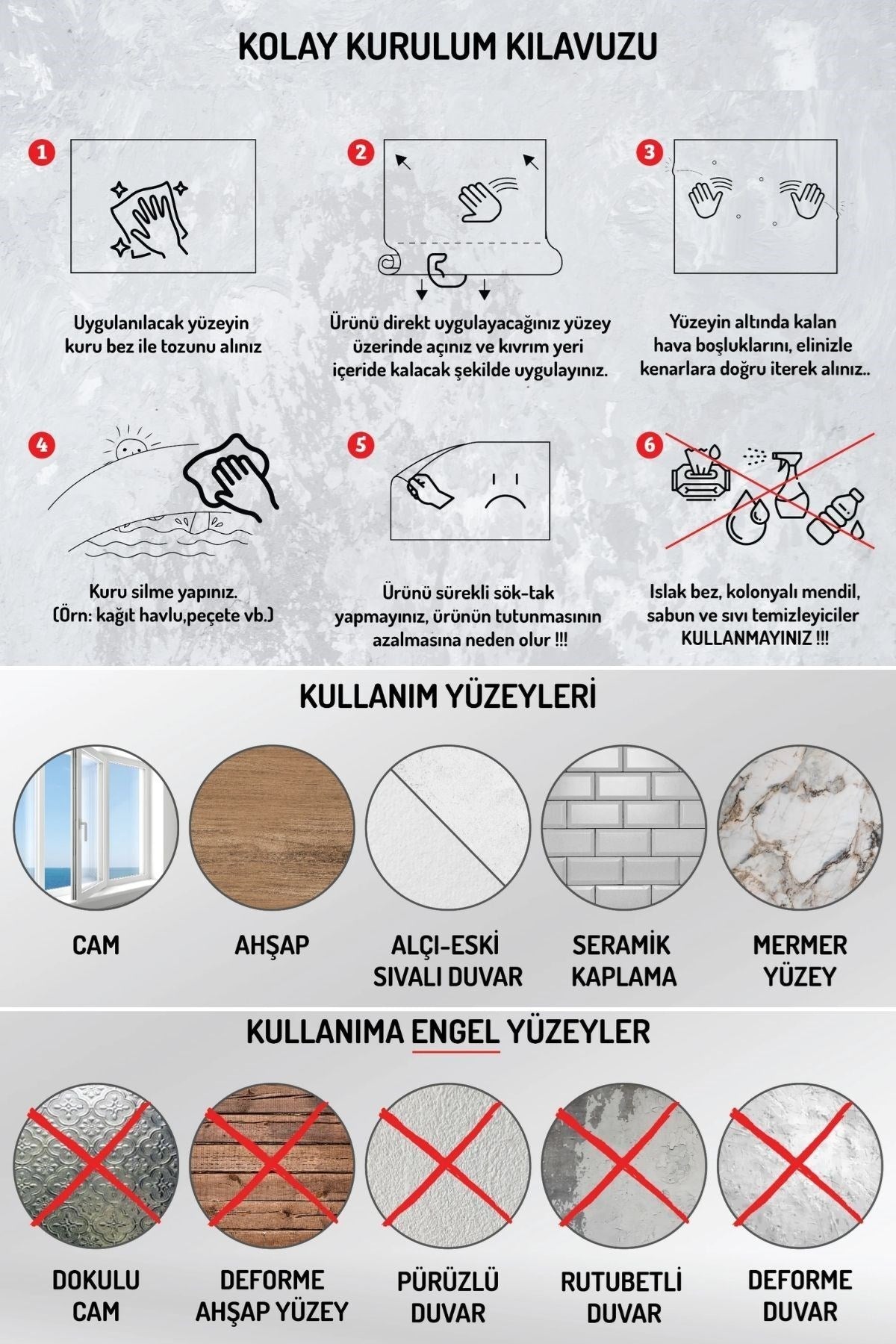 KOLAY KURULUM KILAVUZU

1

Uygulanılacak yüzeyin kuru bez ile tozunu alınız

2

Ürünü direkt uygulayacağınız yüzey üzerinde açınız ve kıvrım yeri içeride kalacak şekilde uygulayınız.

3

Yüzeyin altında kalan hava boşluklarını, elinizle kenarlara doğru iterek alınız..

4

Kuru silme yapınız. (Örn: kağıt havlu,peçete vb.)

5

Ürünü sürekli sök-tak yapmayınız, ürünün tutunmasının azalmasına neden olur !!!

6

Islak bez, kolonyalı mendil, sabun ve sıvı temizleyiciler KULLANMAYINIZ !!!

KULLANIM YÜZEYLERİ

CAM

AHŞAP

ALÇI-ESKİ SIVALI DUVAR

SERAMİK KAPLAMA

MERMER YÜZEY

KULLANIMA ENGEL YÜZEYLER

DOKULU CAM

DEFORME AHŞAP YÜZEY

PÜRÜZLÜ DUVAR

RUTUBETLİ DUVAR

DEFORME DUVAR