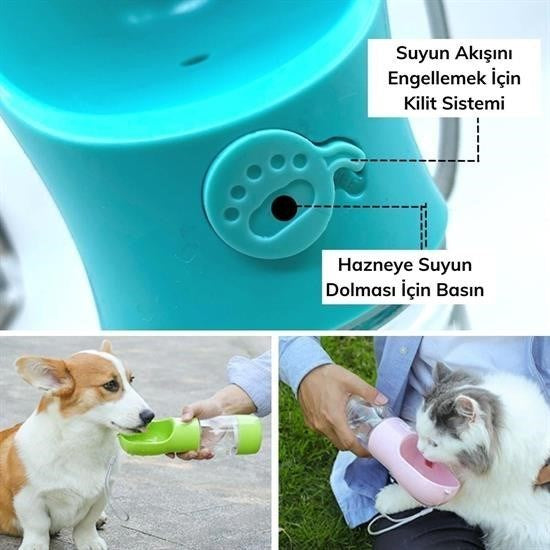 Suyun Akışını Engellemek İçin Kilit Sistemi

Hazneye Suyun Dolması İçin Basın