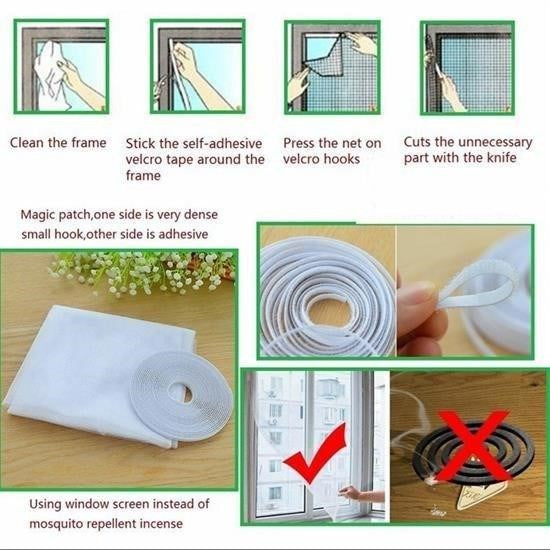 Clean the frame

Stick the self-adhesive velcro tape around the frame

Press the net on velcro hooks

Cuts the unnecessary part with the knife

Magic patch,one side is very dense small hook,other side is adhesive

Using window screen instead of mosquito repellent incense