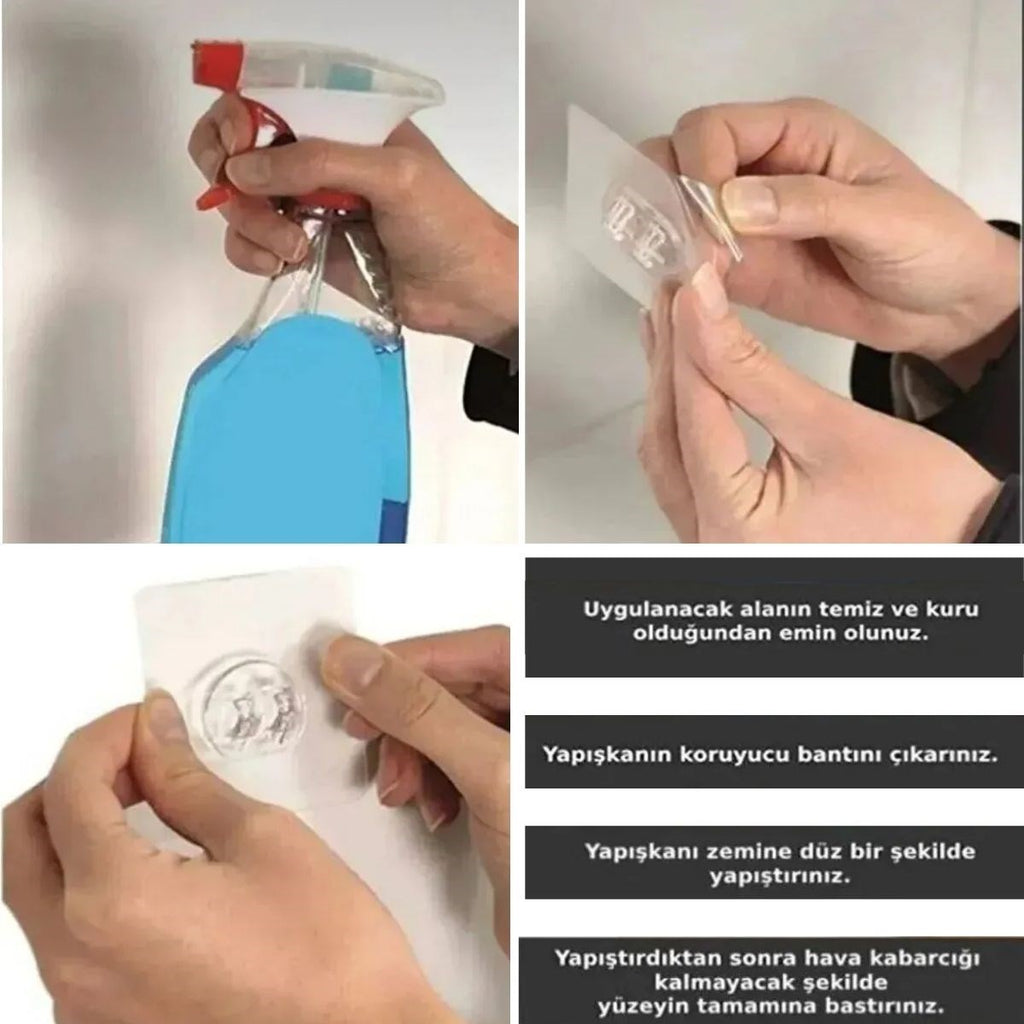 Uygulanacak alanın temiz ve kuru olduğundan emin olunuz.

Yapışkanın koruyucu bantını çıkarınız.

Yapışkanı zemine düz bir şekilde yapıştırınız.

Yapıştırdıktan sonra hava kabarcığı kalmayacak şekilde yüzeyin tamamına bastırınız.