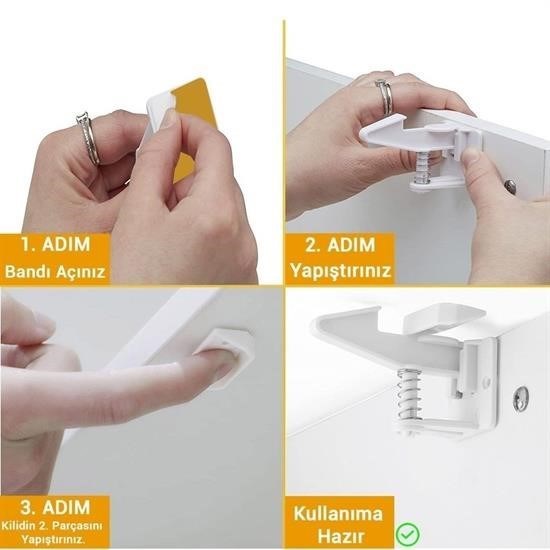 1. ADIM
Bandı Açınız

2. ADIM
Yapıştırınız

3. ADIM
Kilidin 2. Parçasını Yapıştırınız.

Kullanıma Hazır